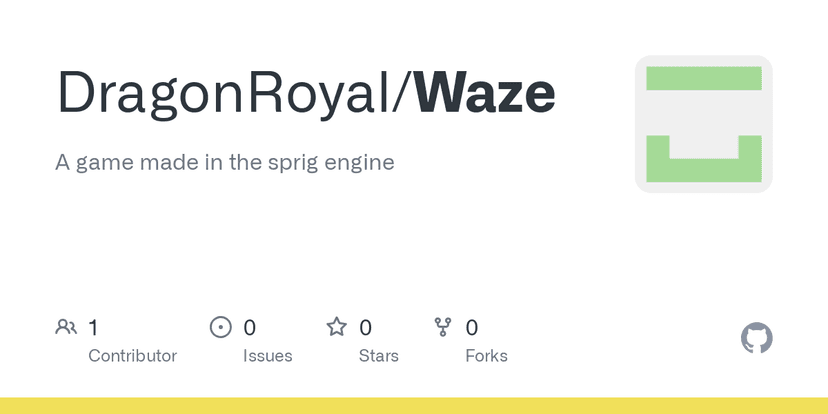 DragonRoyal/Waze

A game made in the sprig engine

1
Contributor

0
Issues

0
Stars

0
Forks